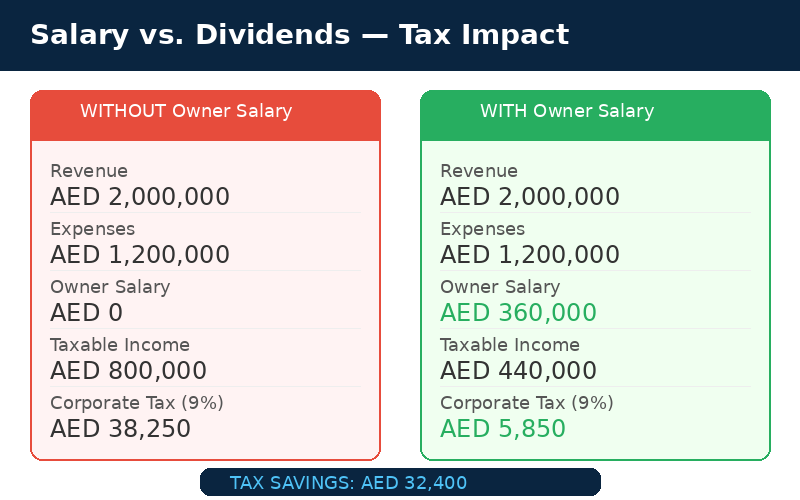 Salary vs. Dividends — Tax Impact

WITHOUT Owner Salary

Revenue
AED 2,000,000

Expenses
AED 1,200,000

Owner Salary
AED 0

Taxable Income
AED 800,000

Corporate Tax (9%)
AED 38,250

WITH Owner Salary

Revenue
AED 2,000,000

Expenses
AED 1,200,000

Owner Salary
AED 360,000

Taxable Income
AED 440,000

Corporate Tax (9%)
AED 5,850

TAX SAVINGS: AED 32,400